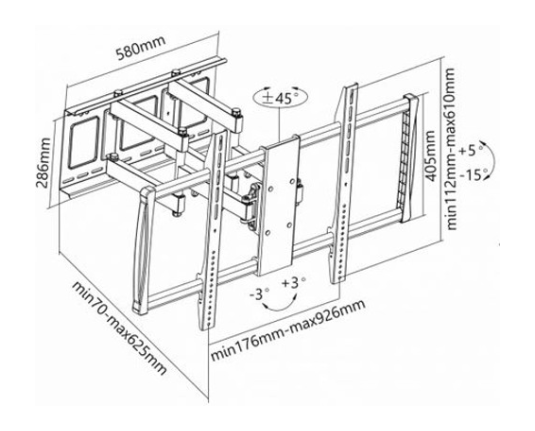 580mm

286mm

±45°

405mm

min112mm-max610mm

+5°

-15°

-3°

+3°

min70-max625mm

min176mm-max926mm